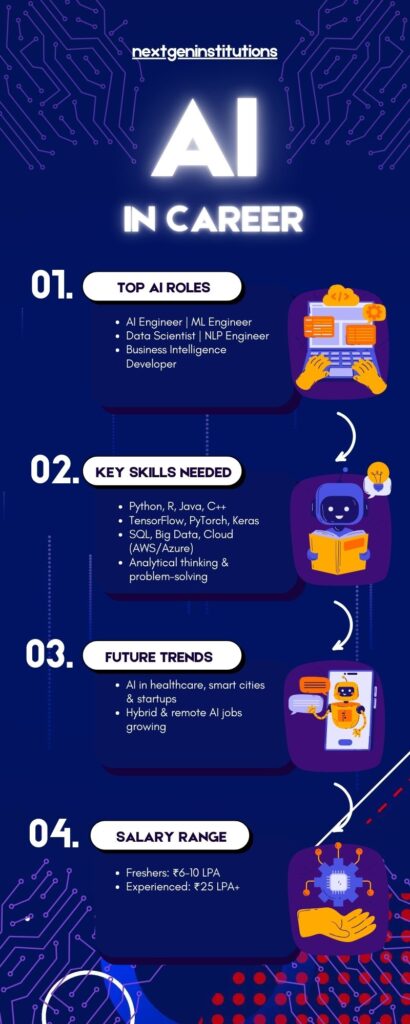 nextgeninstitutions

AI

IN CAREER

01.
TOP AI ROLES
- AI Engineer | ML Engineer
- Data Scientist | NLP Engineer
- Business Intelligence Developer

02.
KEY SKILLS NEEDED
- Python, R, Java, C++
- TensorFlow, PyTorch, Keras
- SQL, Big Data, Cloud (AWS/Azure)
- Analytical thinking & problem-solving

03.
FUTURE TRENDS
- AI in healthcare, smart cities & startups
- Hybrid & remote AI jobs growing

04.
SALARY RANGE
- Freshers: ₹6–10 LPA
- Experienced: ₹25 LPA+